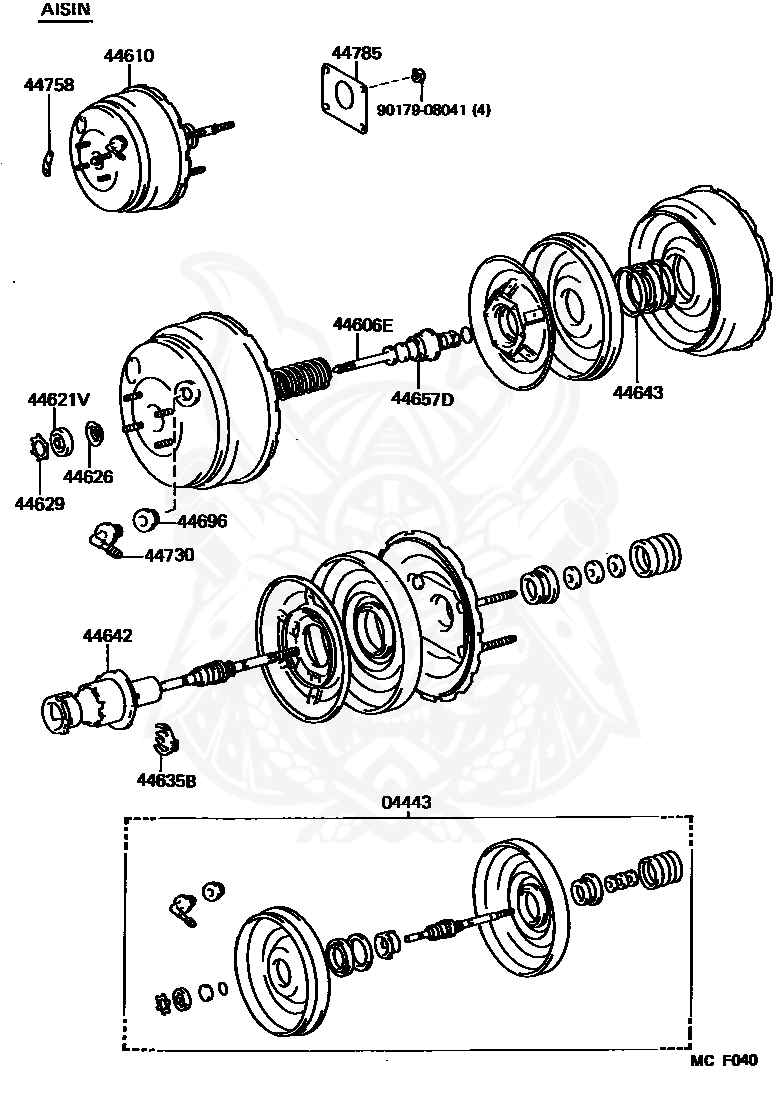 AISIN

44610

44758

44785

90179-08041 (4)

44606E

44657D

44643

44621V

44626

44629

44696

44730

44642

44635B

04443

MC F040